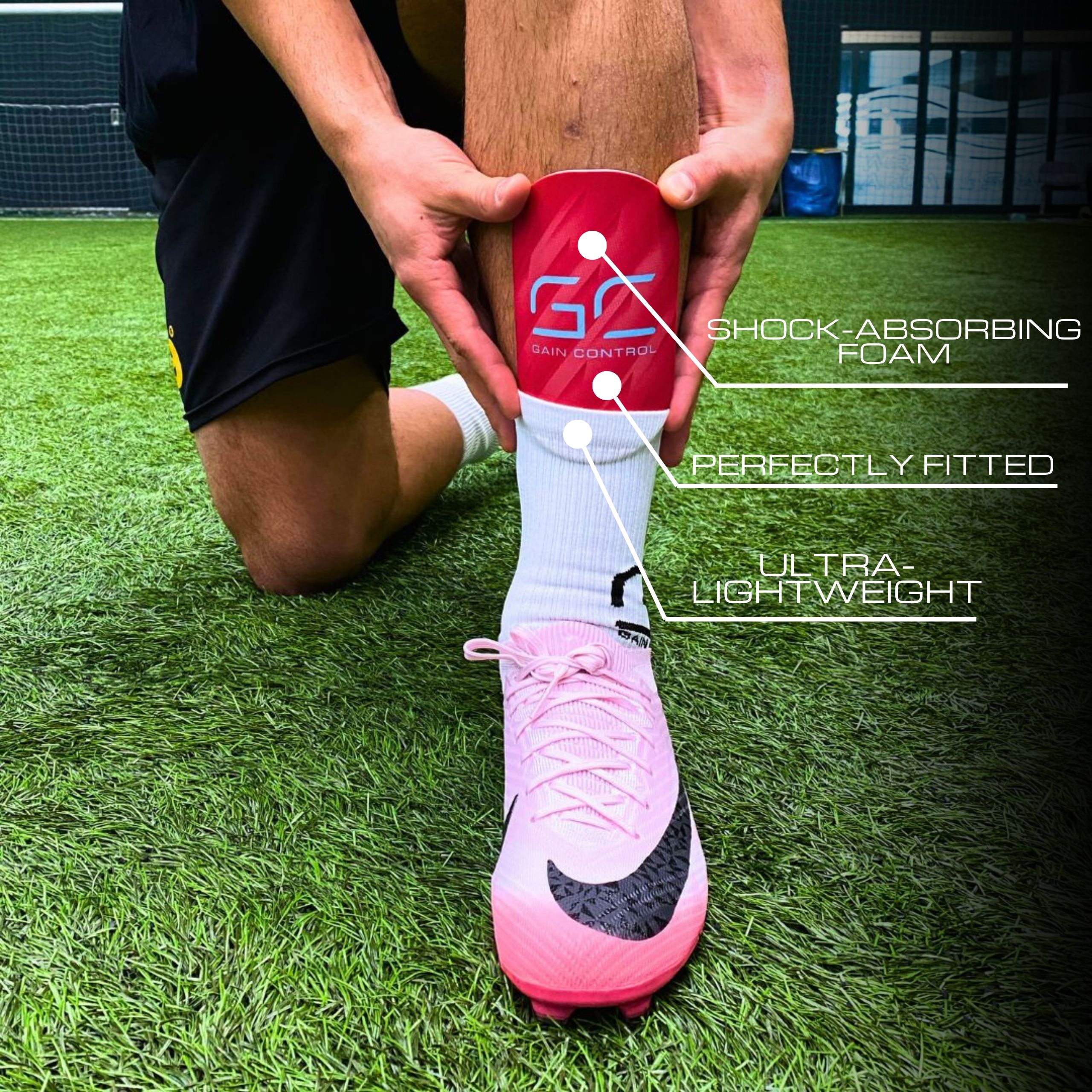 GC
GAIN CONTROL

SHOCK-ABSORBING FOAM

PERFECTLY FITTED

ULTRA-LIGHTWEIGHT

GAIN